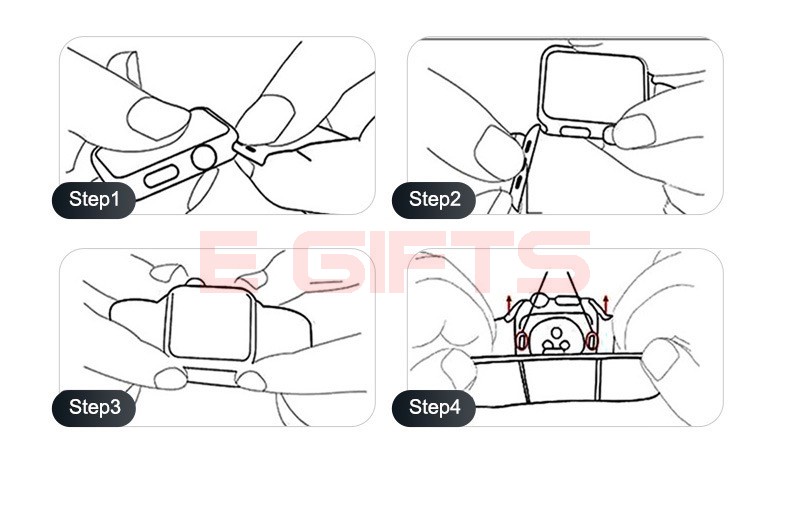 Step1

Step2

E GIFTS

Step3

Step4