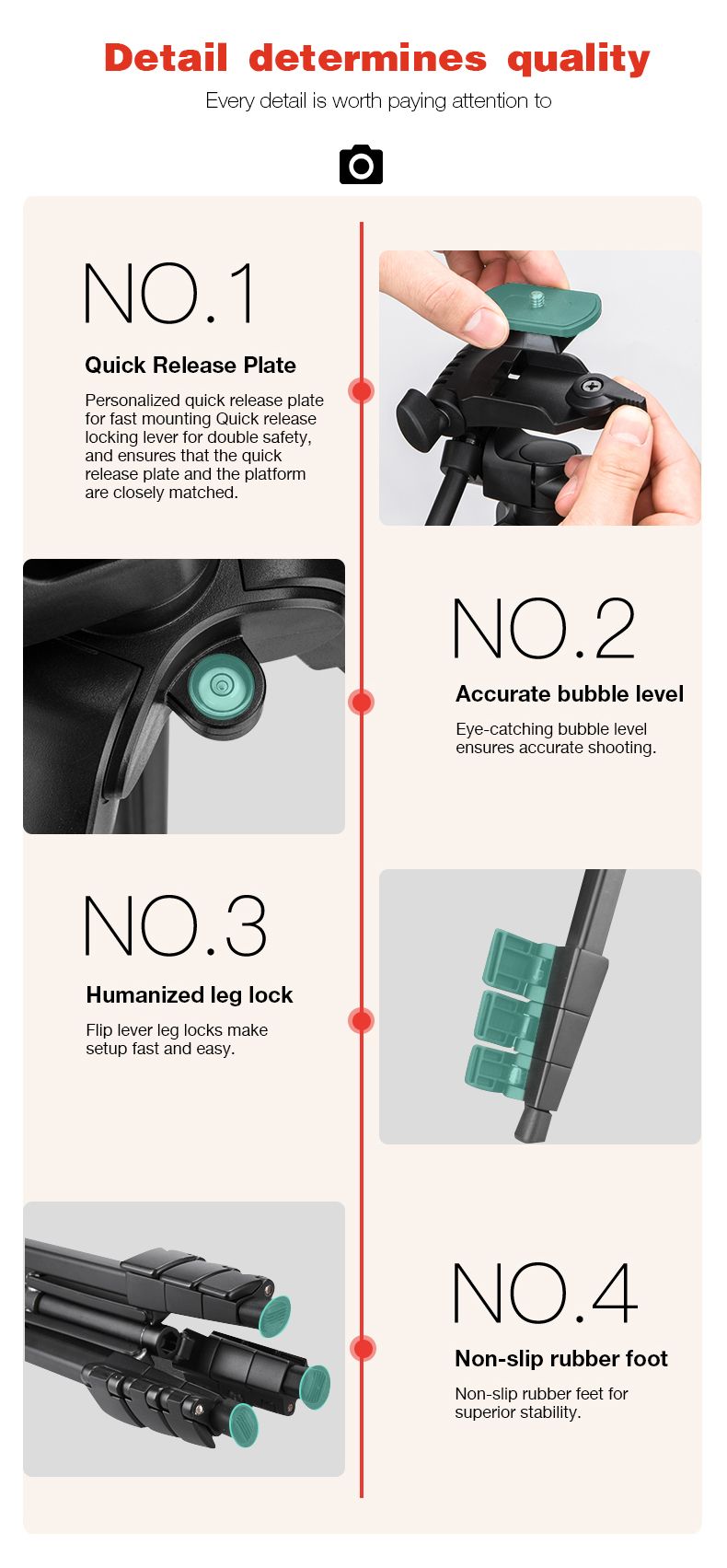 Detail determines quality

Every detail is worth paying attention to

NO.1

Quick Release Plate

Personalized quick release plate for fast mounting Quick release locking lever for double safety, and ensures that the quick release plate and the platform are closely matched.

NO.2

Accurate bubble level

Eye-catching bubble level ensures accurate shooting.

NO.3

Humanized leg lock

Flip lever leg locks make setup fast and easy.

NO.4

Non-slip rubber foot

Non-slip rubber feet for superior stability.