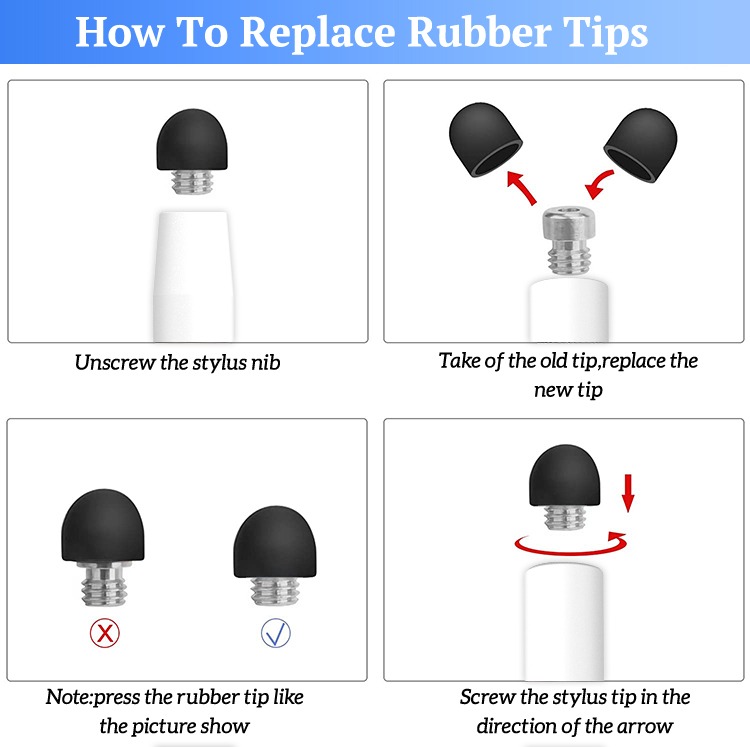 How To Replace Rubber Tips

Unscrew the stylus nib

Take of the old tip,replace the new tip

Note:press the rubber tip like the picture show

Screw the stylus tip in the direction of the arrow