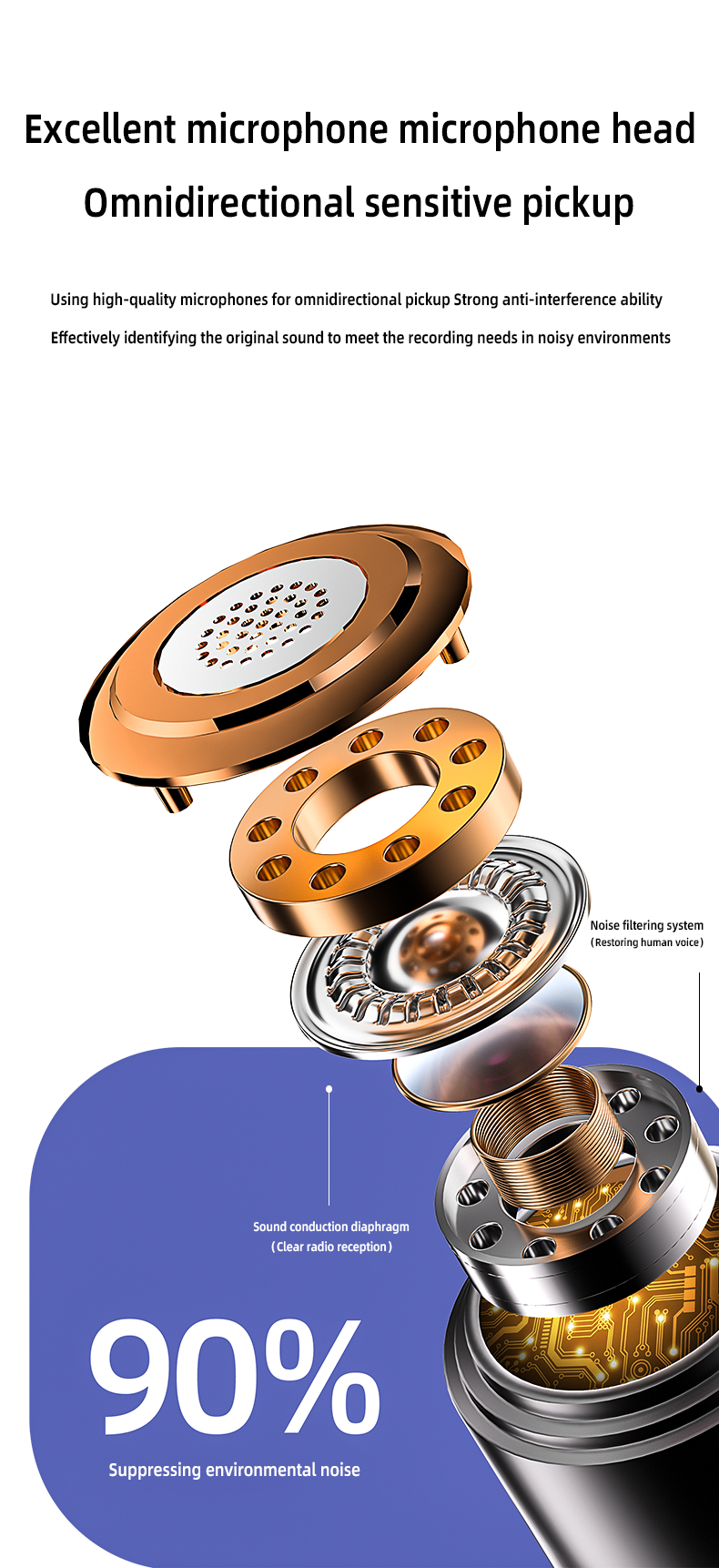 Excellent microphone microphone head

Omnidirectional sensitive pickup

Using high-quality microphones for omnidirectional pickup Strong anti-interference ability

Effectively identifying the original sound to meet the recording needs in noisy environments

Noise filtering system
(Restoring human voice)

Sound conduction diaphragm
(Clear radio reception)

90%

Suppressing environmental noise