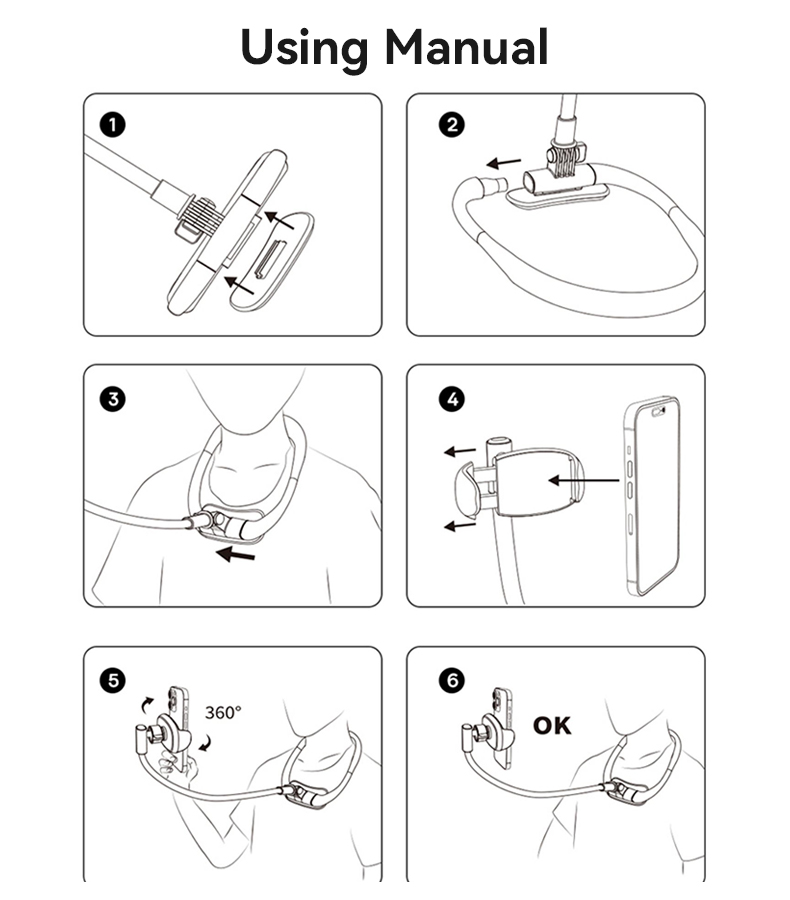 Using Manual

1

2

3

4

5

360°

6

OK