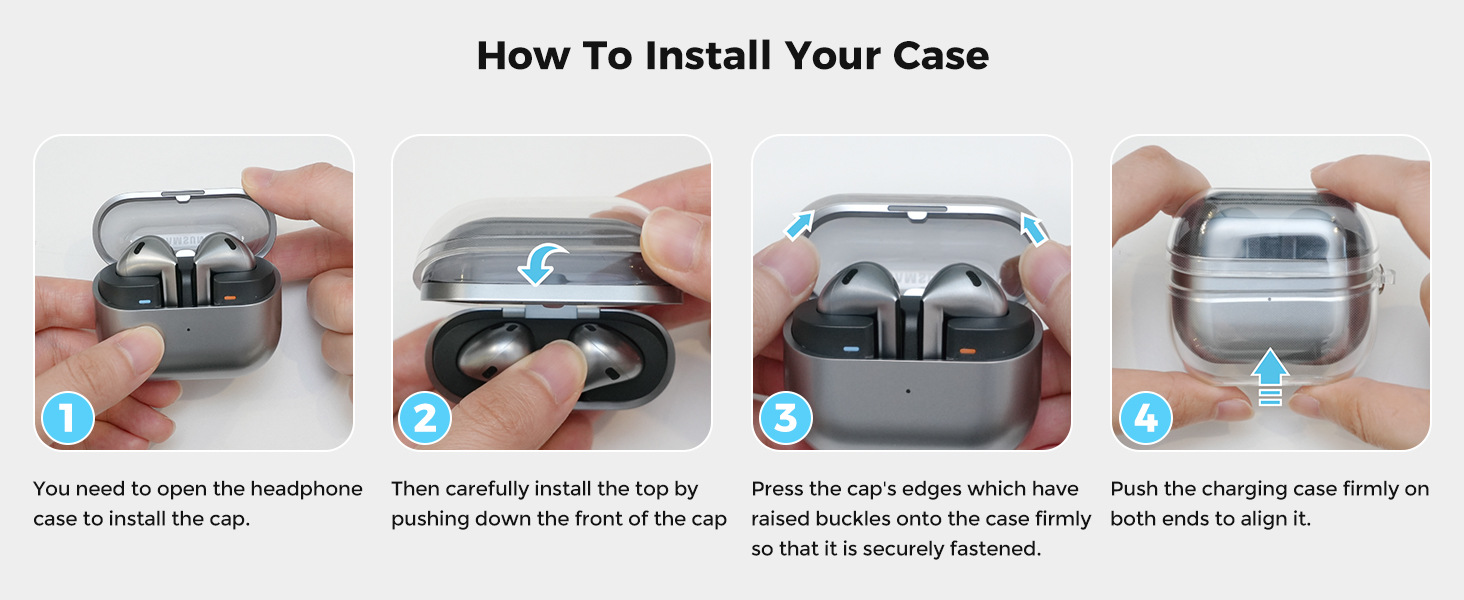 How To Install Your Case

1

You need to open the headphone case to install the cap.

2

Then carefully install the top by pushing down the front of the cap

3

Press the cap's edges which have raised buckles onto the case firmly so that it is securely fastened.

4

Push the charging case firmly on both ends to align it.